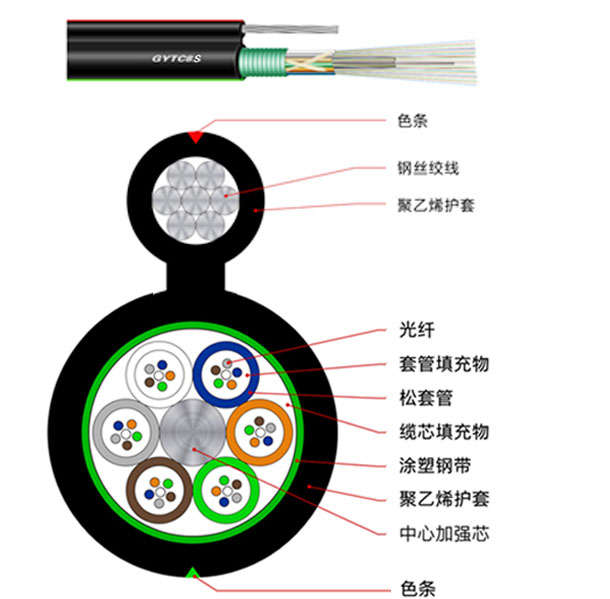 GYTC8S

色条

钢丝绞线

聚乙烯护套

光纤

套管填充物

松套管

缆芯填充物

涂塑钢带

聚乙烯护套

中心加强芯

色条