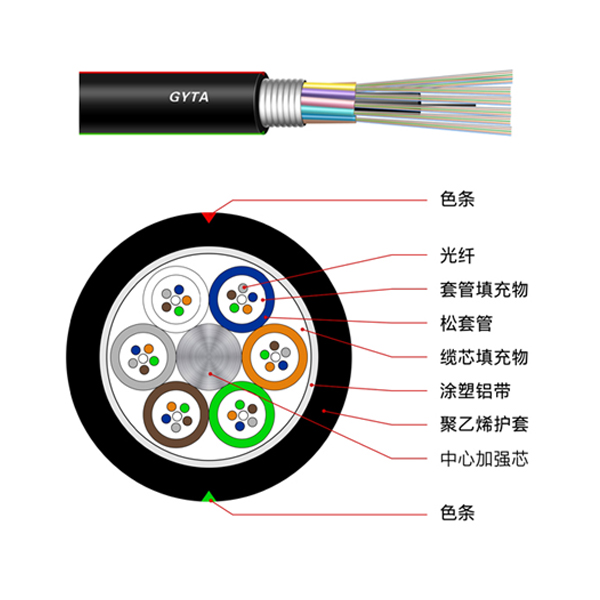 GYTA

色条

光纤

套管填充物

松套管

缆芯填充物

涂塑铝带

聚乙烯护套

中心加强芯

色条